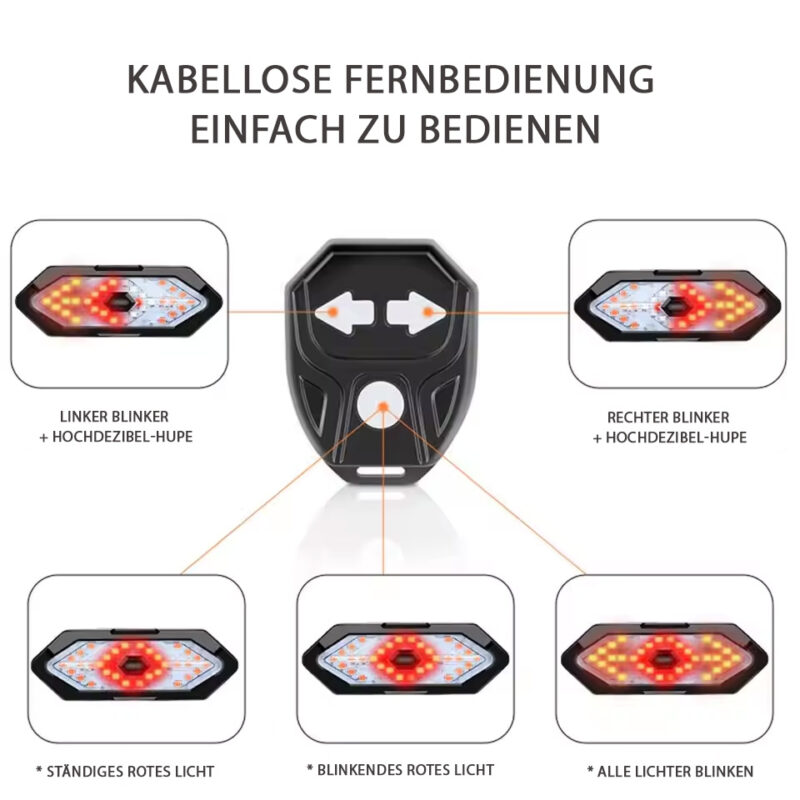 KABELLOSE FERNBEDIENUNG
EINFACH ZU BEDIENEN

LINKER BLINKER
+ HOCHDEZIBEL-HUPE

RECHTER BLINKER
+ HOCHDEZIBEL-HUPE

* STÄNDIGES ROTES LICHT

* BLINKENDES ROTES LICHT

* ALLE LICHTER BLINKEN