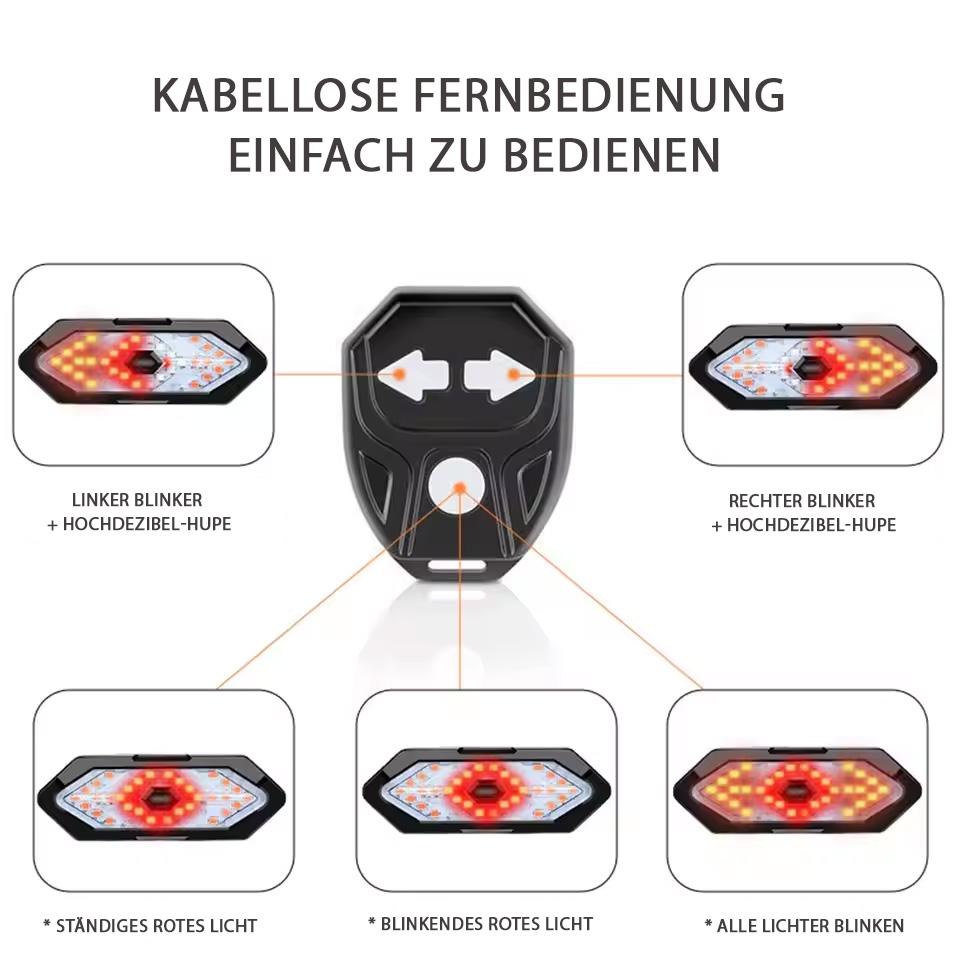 KABELLOSE FERNBEDIENUNG
EINFACH ZU BEDIENEN

LINKER BLINKER
+ HOCHDEZIBEL-HUPE

RECHTER BLINKER
+ HOCHDEZIBEL-HUPE

* STÄNDIGES ROTES LICHT

* BLINKENDES ROTES LICHT

* ALLE LICHTER BLINKEN